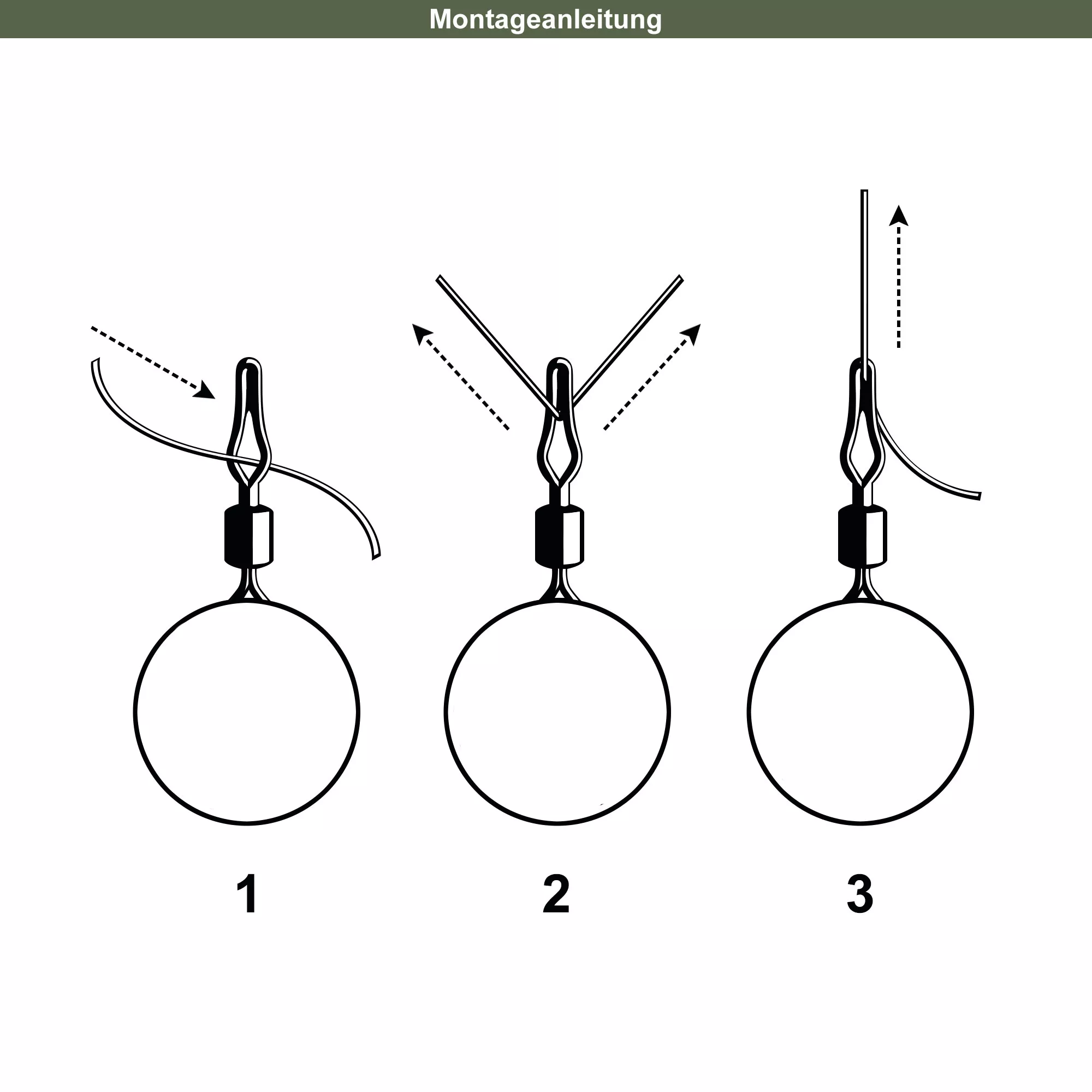 Montageanleitung

1

2

3