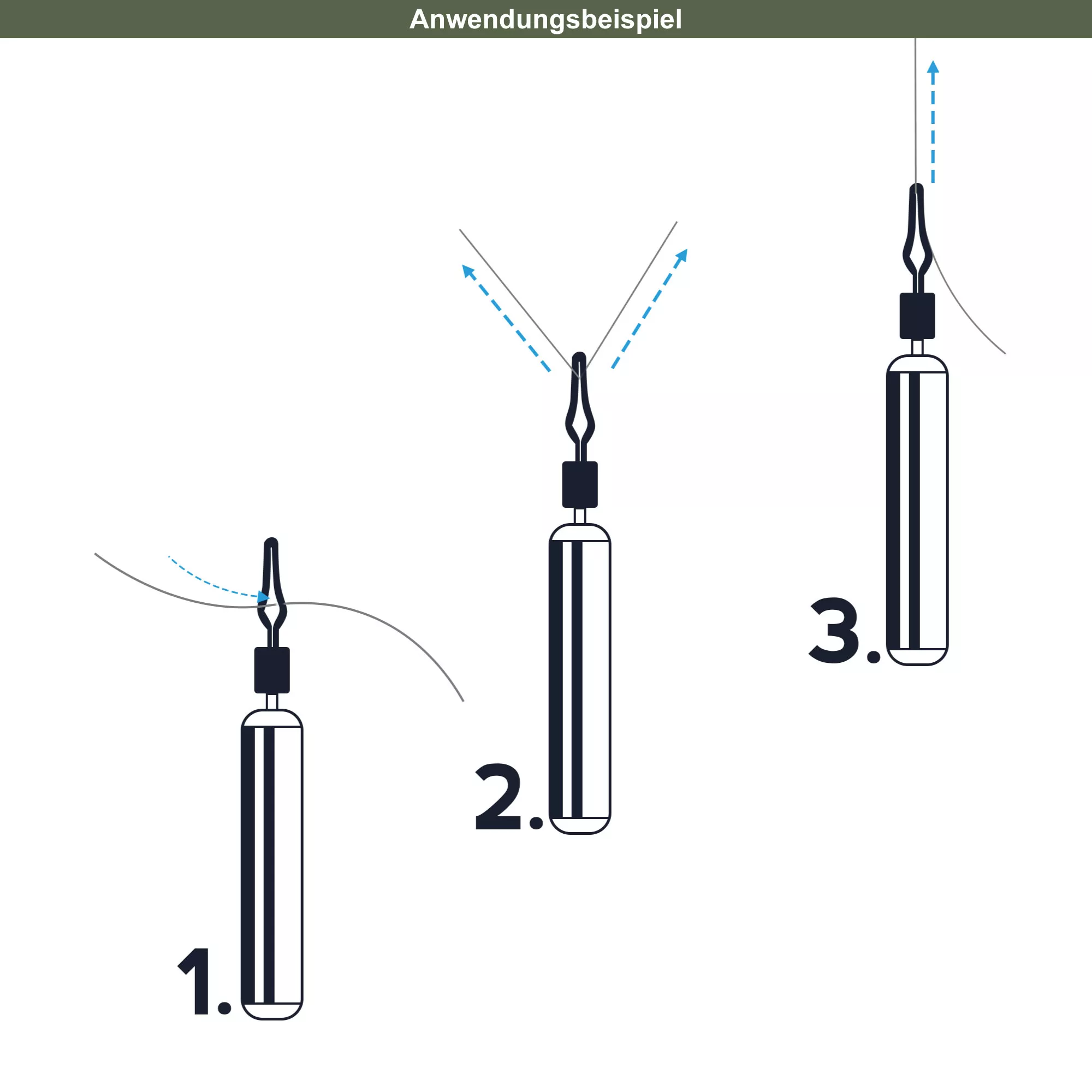 Anwendungsbeispiel

1.

2.

3.