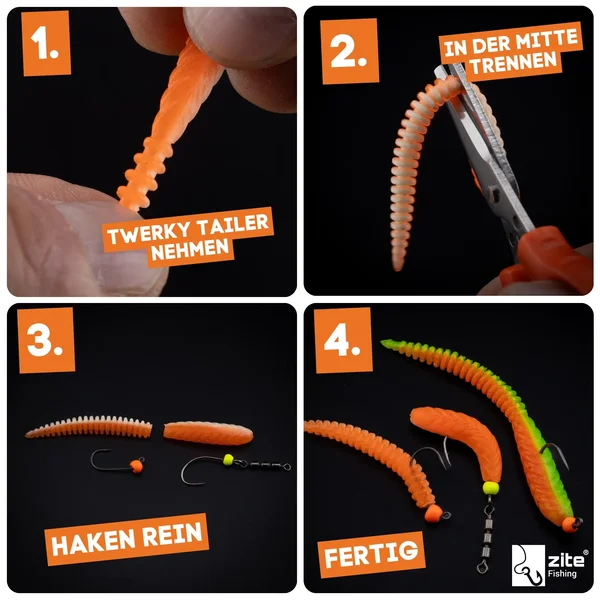 1.

TWERKY TAILER NEHMEN

2.

IN DER MITTE TRENNEN

3.

HAKEN REIN

4.

FERTIG

zite® Fishing